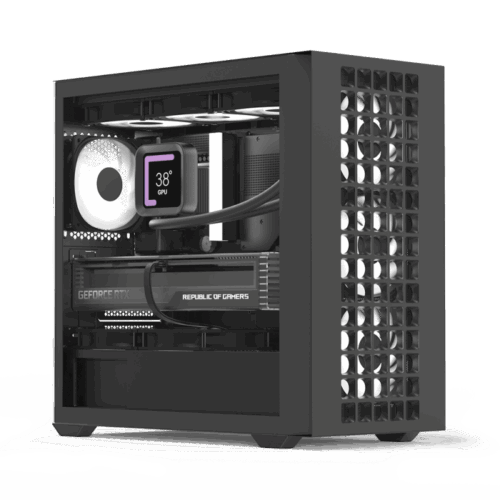 38°
GPU

GEFORCE RTX
REPUBLIC OF GAMERS